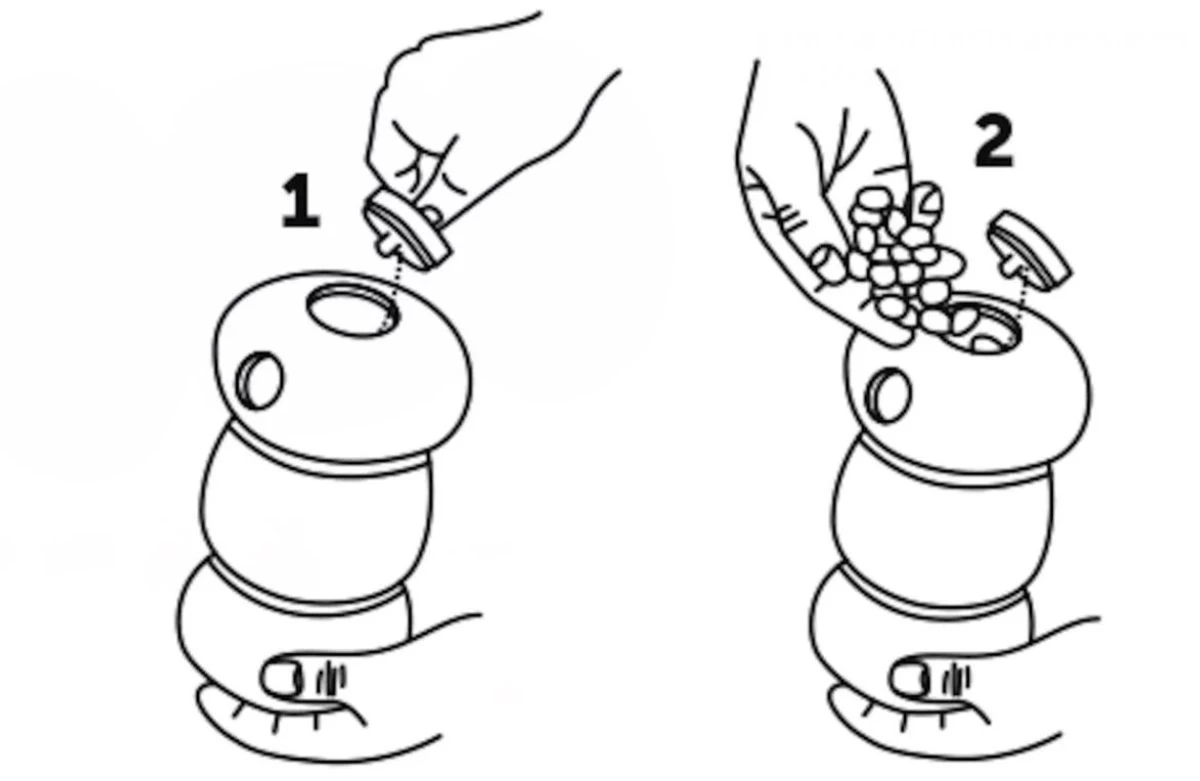 1

2